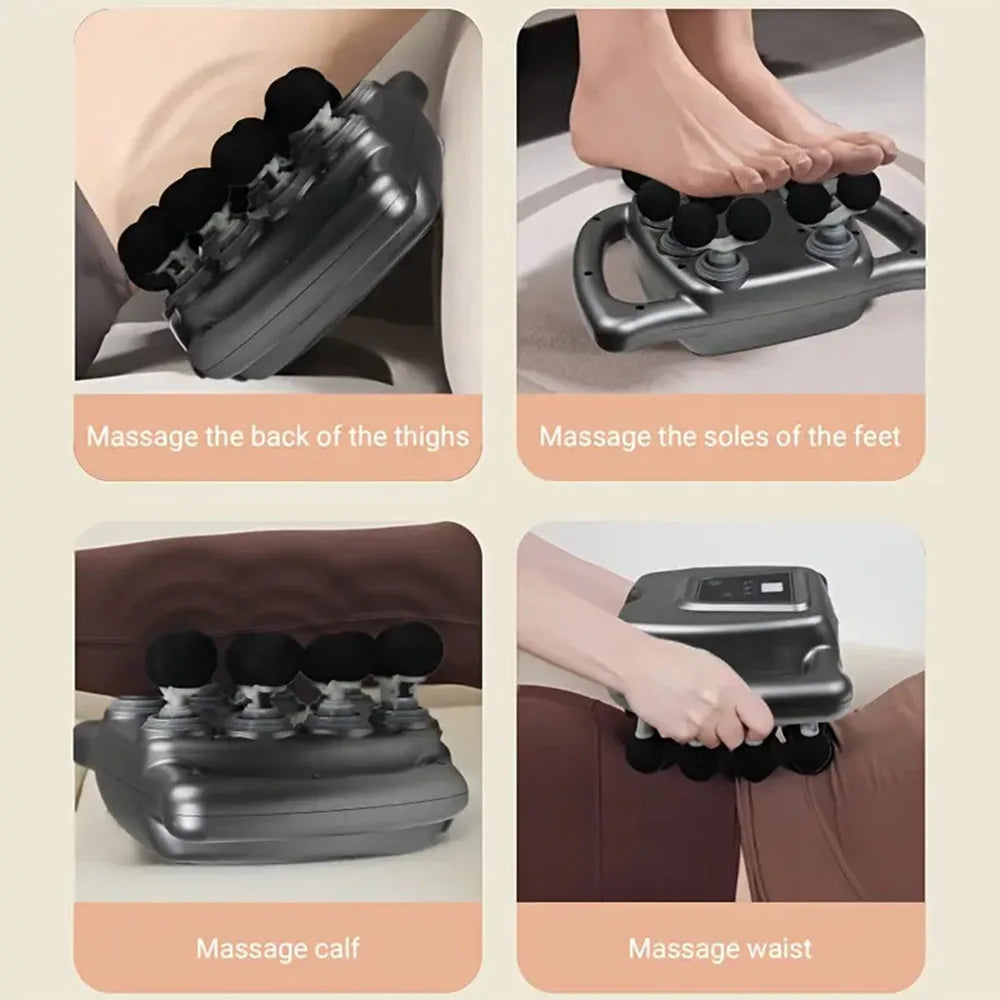 Massage the back of the thighs

Massage the soles of the feet

Massage calf

Massage waist