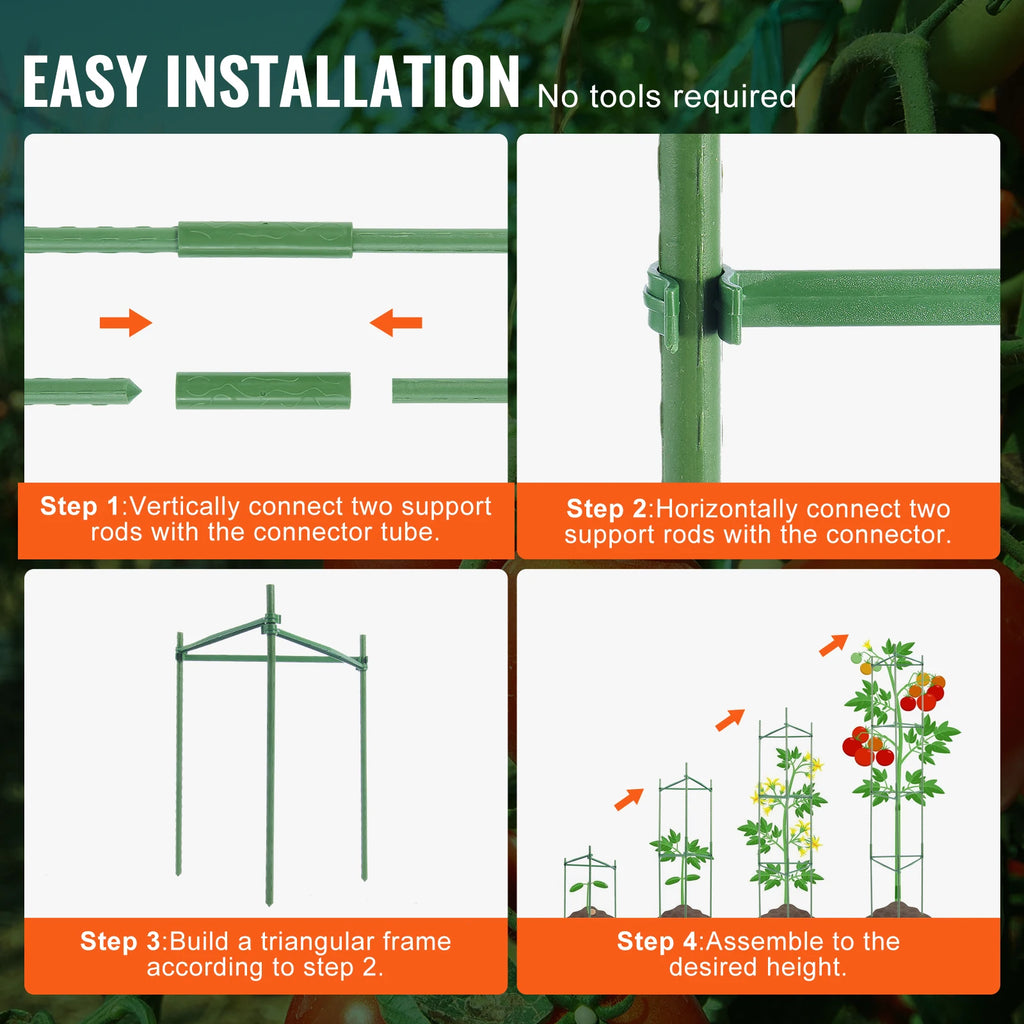 EASY INSTALLATION No tools required

Step 1:Vertically connect two support rods with the connector tube.

Step 2:Horizontally connect two support rods with the connector.

Step 3:Build a triangular frame according to step 2.

Step 4:Assemble to the desired height.