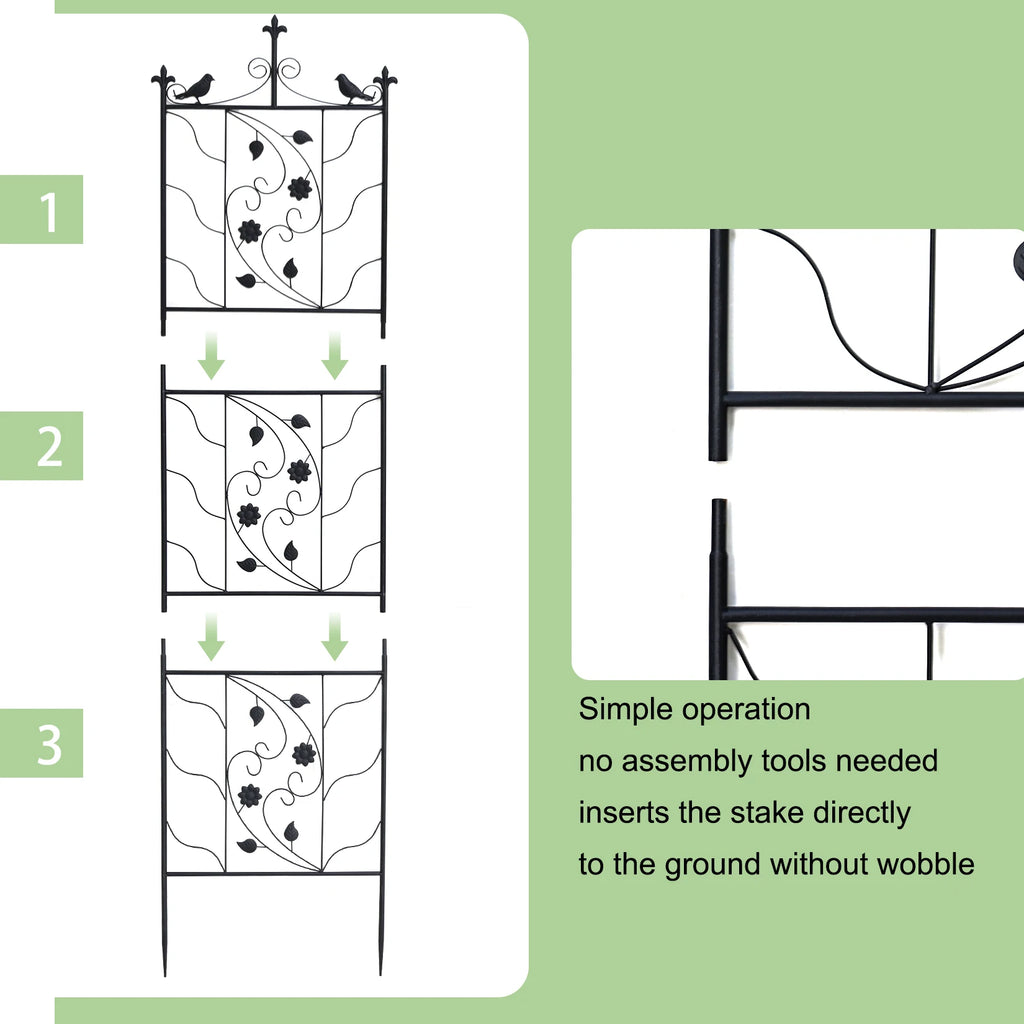 1

2

3

Simple operation
no assembly tools needed
inserts the stake directly
to the ground without wobble