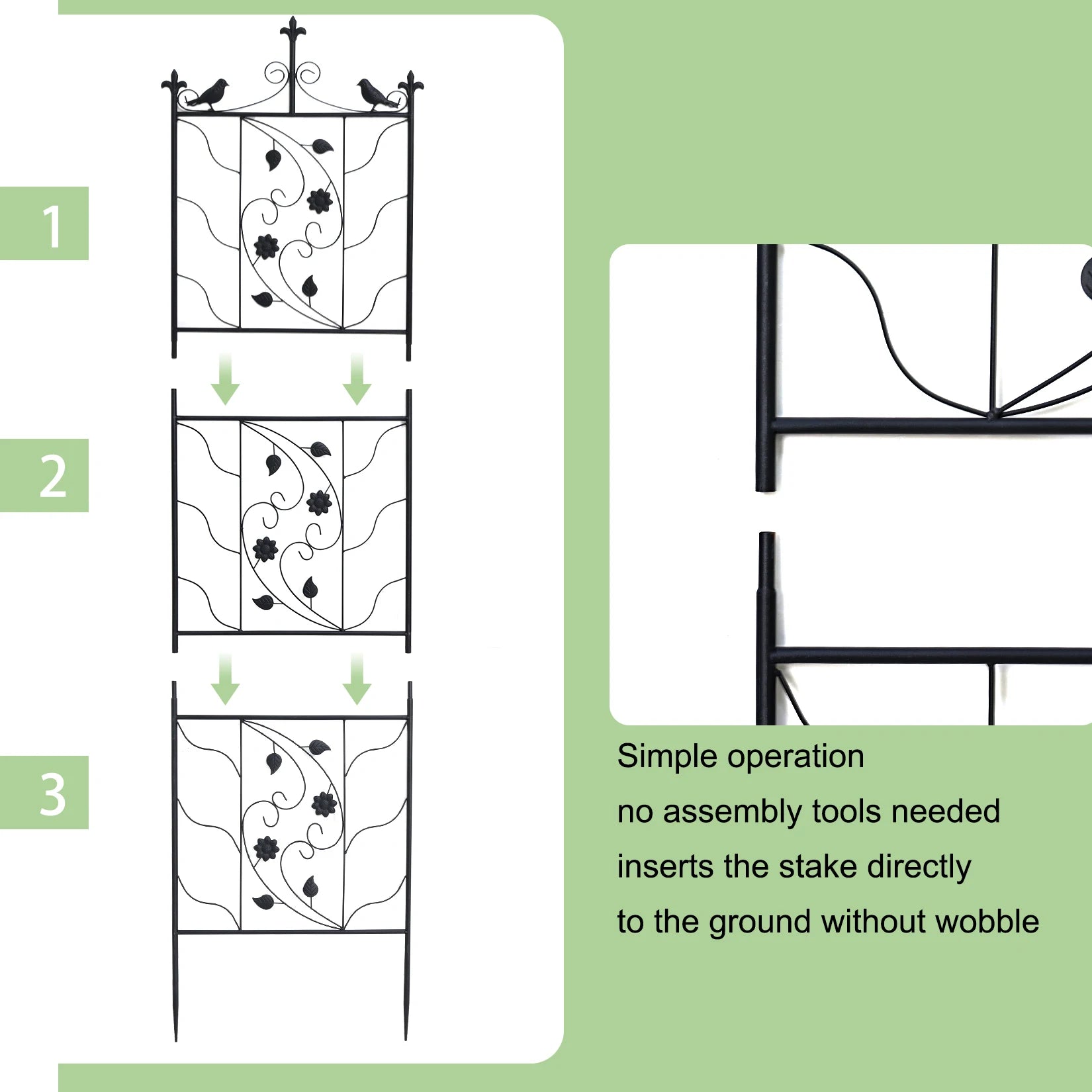 1

2

3

Simple operation
no assembly tools needed
inserts the stake directly
to the ground without wobble